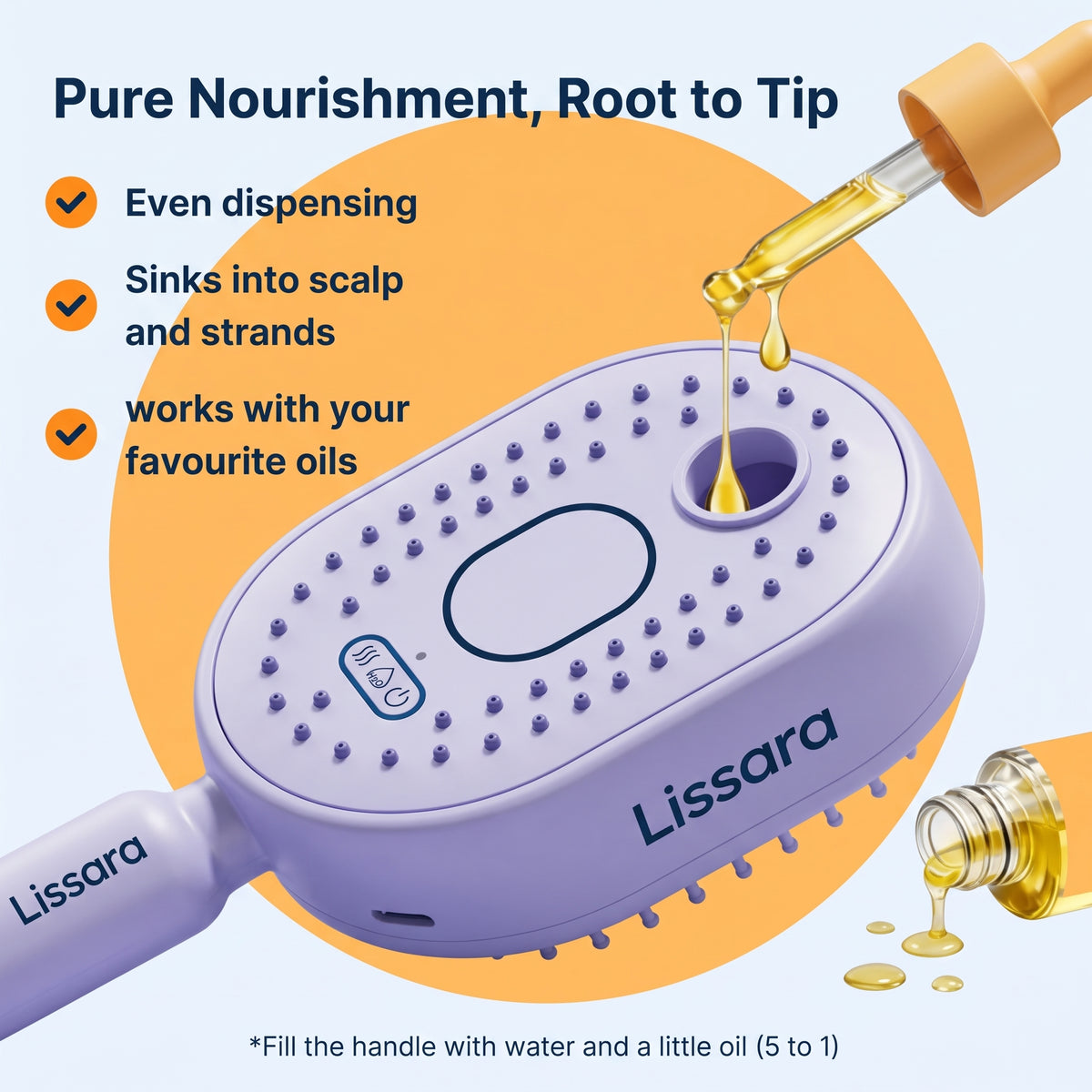 Pure Nourishment, Root to Tip

Even dispensing

Sinks into scalp and strands

works with your favourite oils

$H_2O$

Lissara

Lissara

*Fill the handle with water and a little oil (5 to 1)